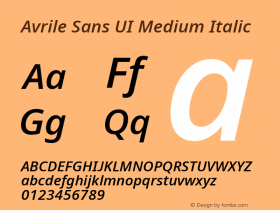 Avrile Sans UI Medium Italic

Aa Ff
Gg Qq

a

ABCDEFGHIJKLMNOPQRSTUVWXYZ
abcdefghijklmnopqrstuvwxyz
0123456789

© Design by fontke.com